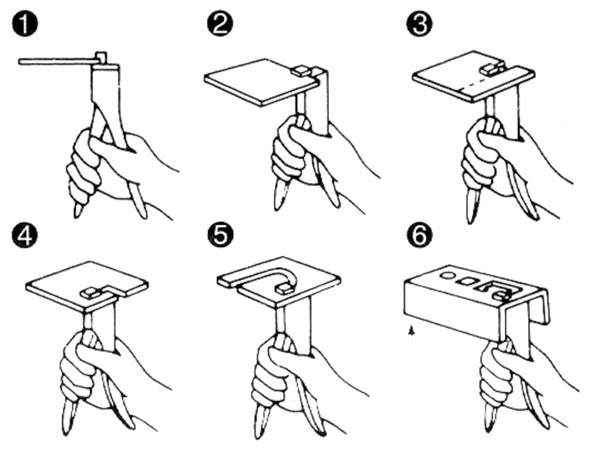 1

2

3

4

5

6