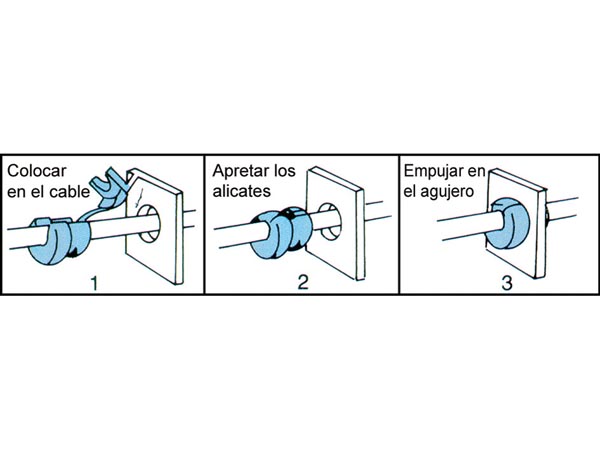 Colocar en el cable

1

Apretar los alicates

2

Empujar en el agujero

3