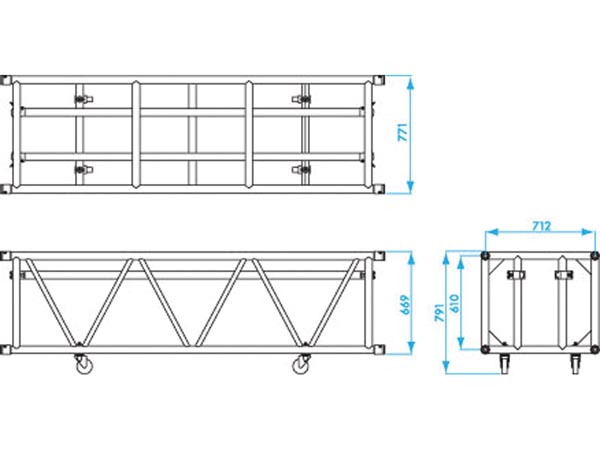 771

669

712

791

610