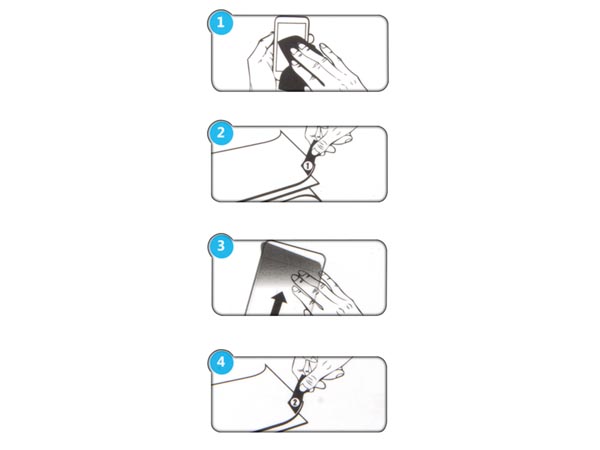 1

2

1

3

4

2